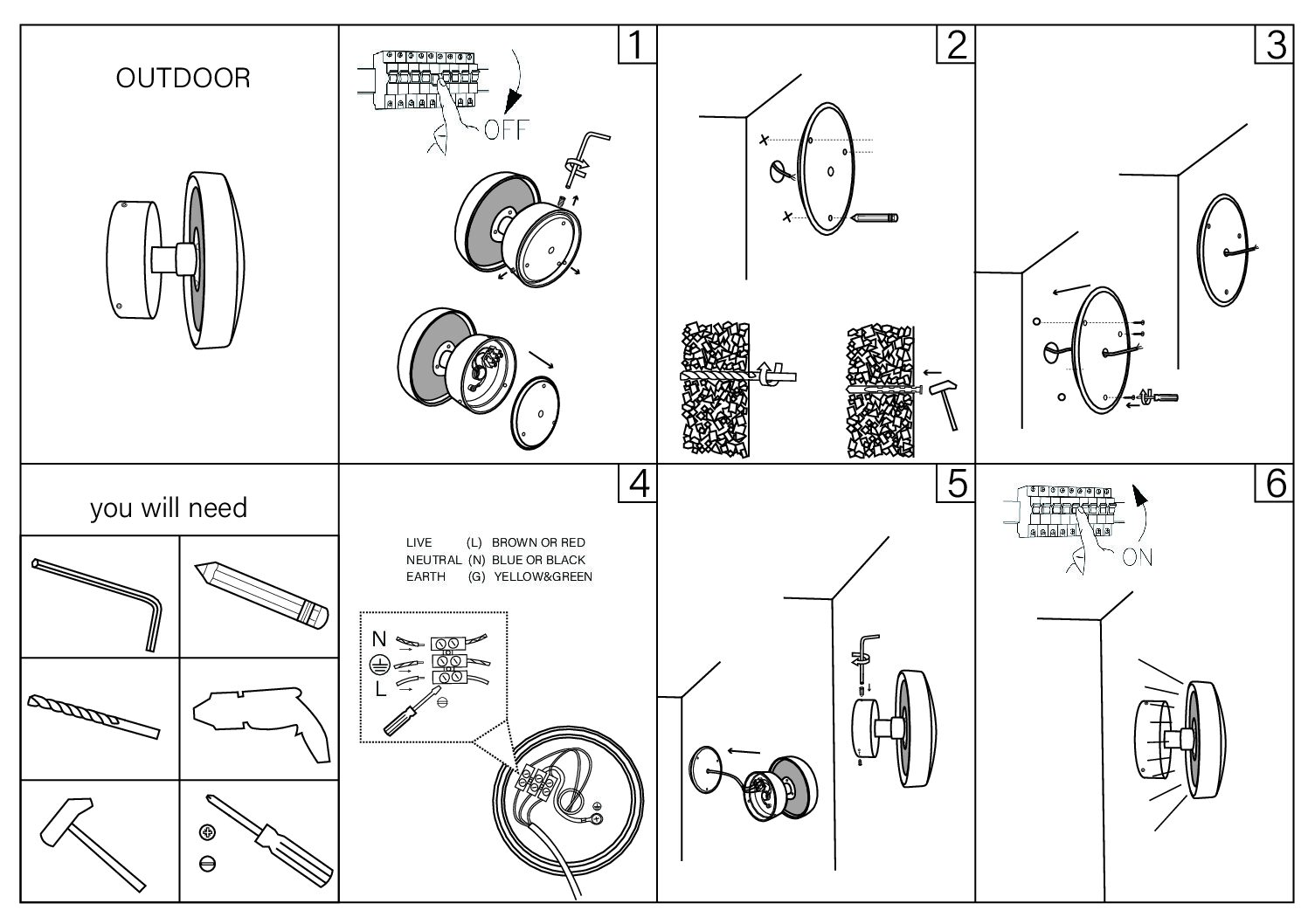 OUTDOOR

1

OFF

2

3

you will need

4

LIVE (L) BROWN OR RED
NEUTRAL (N) BLUE OR BLACK
EARTH (G) YELLOW&GREEN

N
L

5

6

ON